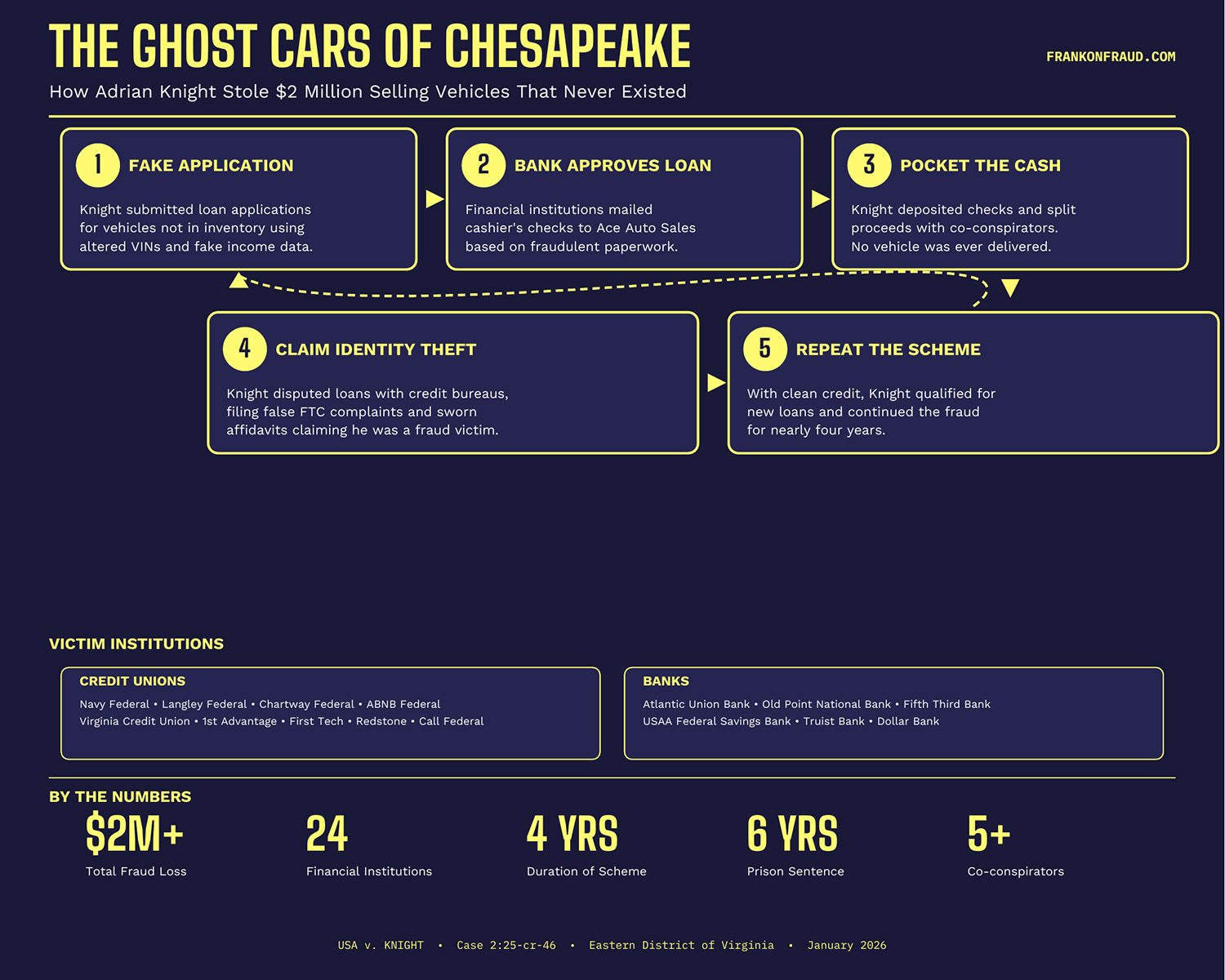 THE GHOST CARS OF CHESAPEAKE

FRANKONFRAUD.COM

How Adrian Knight Stole $2 Million Selling Vehicles That Never Existed

1 FAKE APPLICATION

Knight submitted loan applications for vehicles not in inventory using altered VINs and fake income data.

2 BANK APPROVES LOAN

Financial institutions mailed cashier's checks to Ace Auto Sales based on fraudulent paperwork.

3 POCKET THE CASH

Knight deposited checks and split proceeds with co-conspirators. No vehicle was ever delivered.

4 CLAIM IDENTITY THEFT

Knight disputed loans with credit bureaus, filing false FTC complaints and sworn affidavits claiming he was a fraud victim.

5 REPEAT THE SCHEME

With clean credit, Knight qualified for new loans and continued the fraud for nearly four years.

VICTIM INSTITUTIONS

CREDIT UNIONS

Navy Federal • Langley Federal • Chartway Federal • ABNB Federal
Virginia Credit Union • 1st Advantage • First Tech • Redstone • Call Federal

BANKS

Atlantic Union Bank • Old Point National Bank • Fifth Third Bank
USAA Federal Savings Bank • Truist Bank • Dollar Bank

BY THE NUMBERS

$2M+
Total Fraud Loss

24
Financial Institutions

4 YRS
Duration of Scheme

6 YRS
Prison Sentence

5+
Co-conspirators

USA v. KNIGHT • Case 2:25-cr-46 • Eastern District of Virginia • January 2026