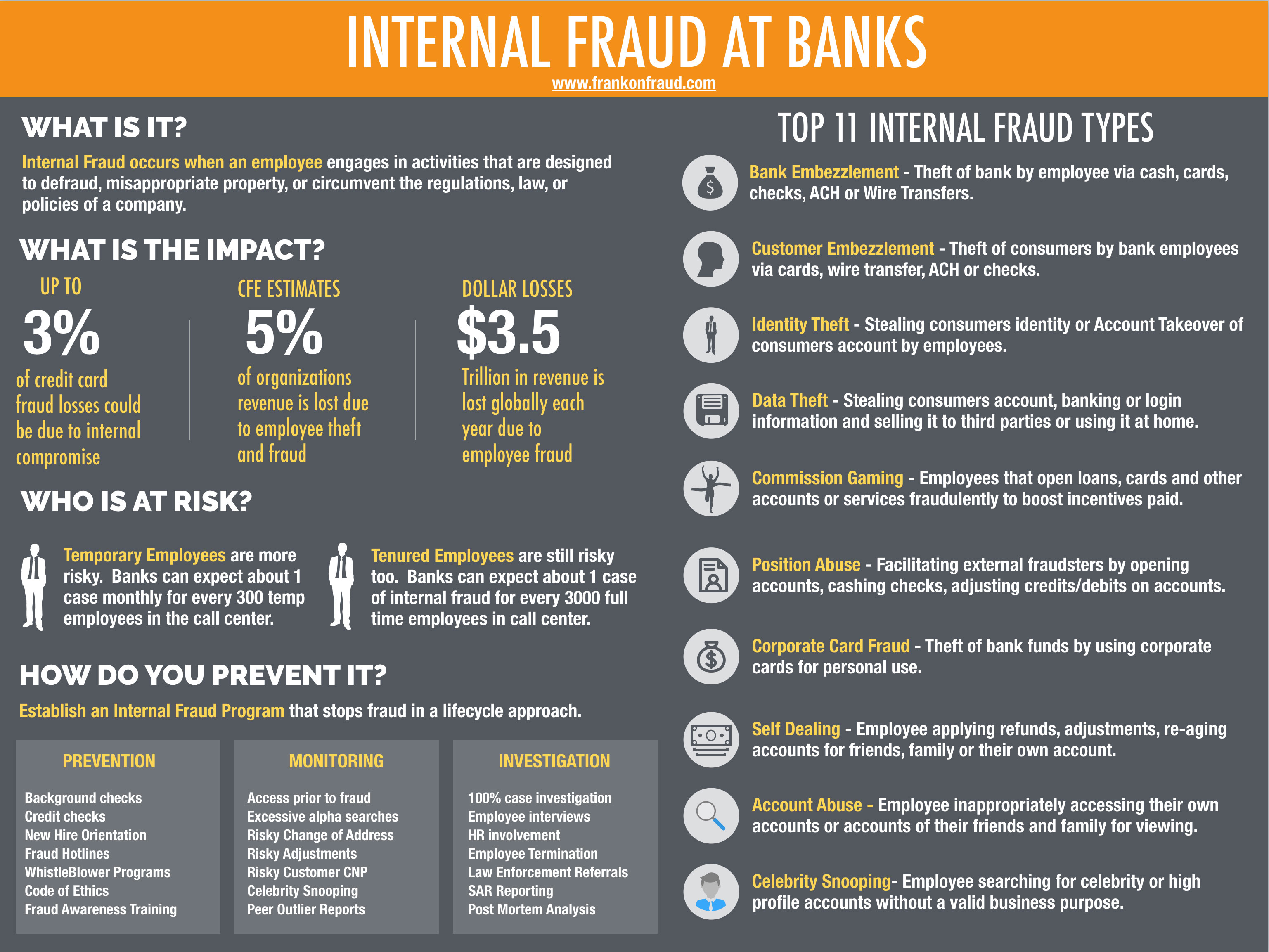 INTERNAL FRAUD AT BANKS
www.frankonfraud.com

WHAT IS IT?

Internal Fraud occurs when an employee engages in activities that are designed to defraud, misappropriate property, or circumvent the regulations, law, or policies of a company.

WHAT IS THE IMPACT?

UP TO
3%
of credit card fraud losses could be due to internal compromise

CFE ESTIMATES
5%
of organizations revenue is lost due to employee theft and fraud

DOLLAR LOSSES
$3.5
Trillion in revenue is lost globally each year due to employee fraud

WHO IS AT RISK?

Temporary Employees are more risky. Banks can expect about 1 case monthly for every 300 temp employees in the call center.

Tenured Employees are still risky too. Banks can expect about 1 case of internal fraud for every 3000 full time employees in call center.

HOW DO YOU PREVENT IT?

Establish an Internal Fraud Program that stops fraud in a lifecycle approach.

PREVENTION
Background checks
Credit checks
New Hire Orientation
Fraud Hotlines
WhistleBlower Programs
Code of Ethics
Fraud Awareness Training

MONITORING
Access prior to fraud
Excessive alpha searches
Risky Change of Address
Risky Adjustments
Risky Customer CNP
Celebrity Snooping
Peer Outlier Reports

INVESTIGATION
100% case investigation
Employee interviews
HR involvement
Employee Termination
Law Enforcement Referrals
SAR Reporting
Post Mortem Analysis

TOP 11 INTERNAL FRAUD TYPES

Bank Embezzlement - Theft of bank by employee via cash, cards, checks, ACH or Wire Transfers.

Customer Embezzlement - Theft of consumers by bank employees via cards, wire transfer, ACH or checks.

Identity Theft - Stealing consumers identity or Account Takeover of consumers account by employees.

Data Theft - Stealing consumers account, banking or login information and selling it to third parties or using it at home.

Commission Gaming - Employees that open loans, cards and other accounts or services fraudulently to boost incentives paid.

Position Abuse - Facilitating external fraudsters by opening accounts, cashing checks, adjusting credits/debits on accounts.

Corporate Card Fraud - Theft of bank funds by using corporate cards for personal use.

Self Dealing - Employee applying refunds, adjustments, re-aging accounts for friends, family or their own account.

Account Abuse - Employee inappropriately accessing their own accounts or accounts of their friends and family for viewing.

Celebrity Snooping- Employee searching for celebrity or high profile accounts without a valid business purpose.